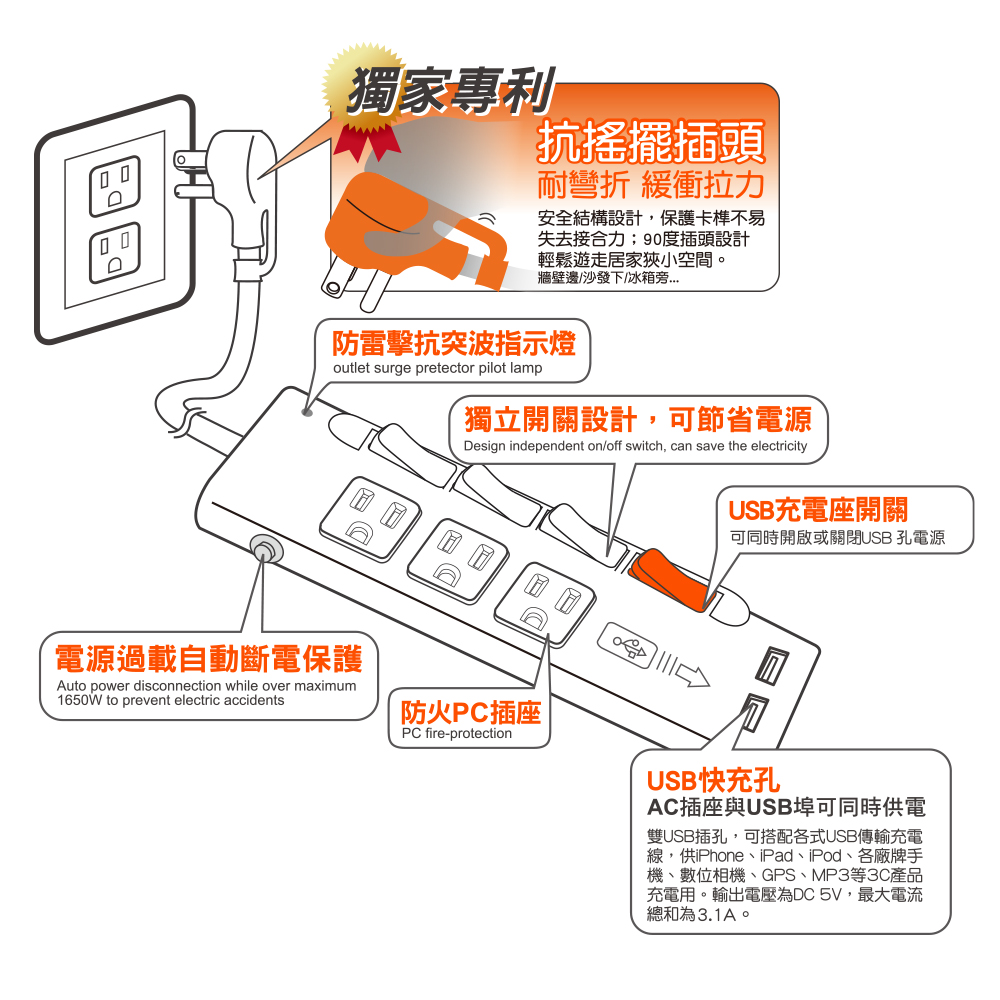 獨家專利

抗搖擺插頭
耐彎折 緩衝拉力

安全結構設計，保護卡榫不易失去接合力；90度插頭設計輕鬆遊走居家狹小空間。
牆壁邊/沙發下/冰箱旁...

防雷擊抗突波指示燈
outlet surge pretector pilot lamp

獨立開關設計，可節省電源
Design independent on/off switch, can save the electricity

USB充電座開關
可同時開啟或關閉USB 孔電源

電源過載自動斷電保護
Auto power disconnection while over maximum 1650W to prevent electric accidents

防火PC插座
PC fire-protection

USB快充孔
AC插座與USB埠可同時供電

雙USB插孔，可搭配各式USB傳輸充電線，供iPhone、iPad、iPod、各廠牌手機、數位相機、GPS、MP3等3C產品充電用。輸出電壓為DC 5V，最大電流總和為3.1A。