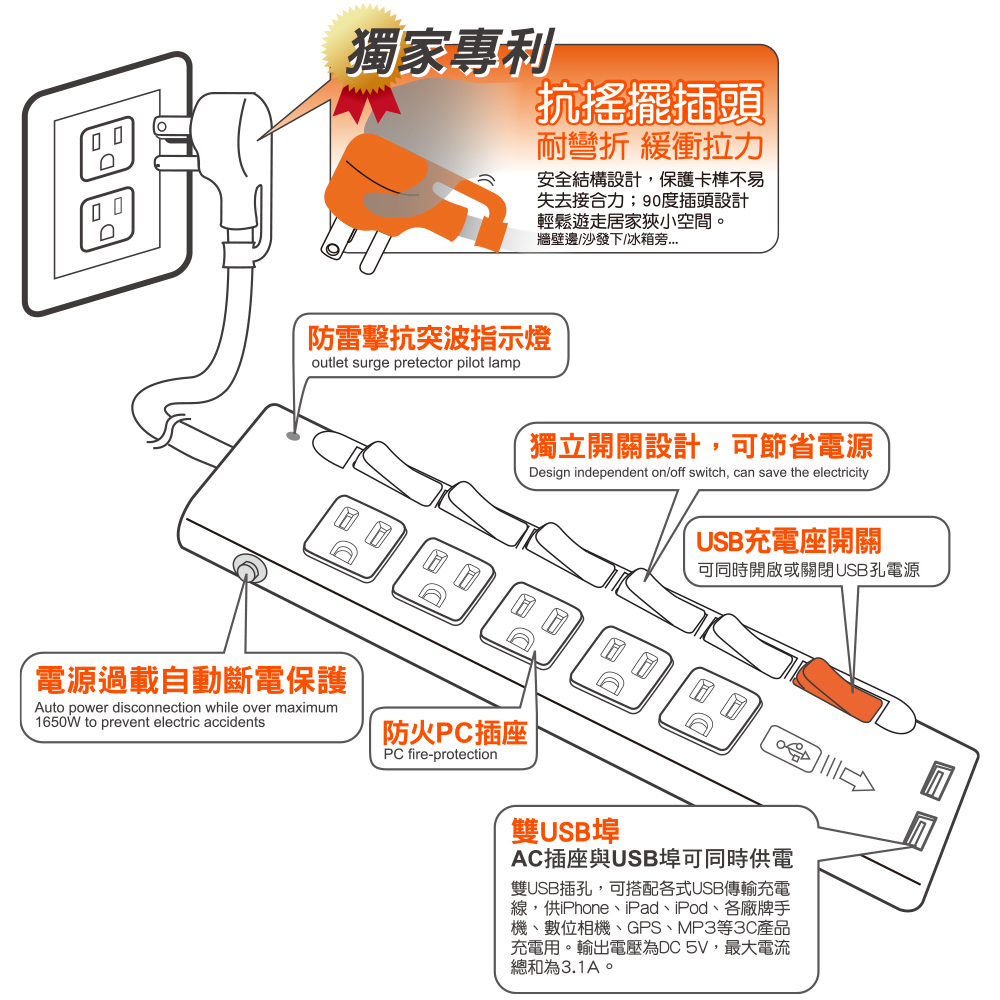 獨家專利

抗搖擺插頭
耐彎折 緩衝拉力

安全結構設計，保護卡榫不易失去接合力；90度插頭設計輕鬆遊走居家狹小空間。
牆壁邊/沙發下/冰箱旁...

防雷擊抗突波指示燈
outlet surge pretector pilot lamp

獨立開關設計，可節省電源
Design independent on/off switch, can save the electricity

USB充電座開關
可同時開啟或關閉USB孔電源

電源過載自動斷電保護
Auto power disconnection while over maximum 1650W to prevent electric accidents

防火PC插座
PC fire-protection

雙USB埠
AC插座與USB埠可同時供電

雙USB插孔，可搭配各式USB傳輸充電線，供iPhone、iPad、iPod、各廠牌手機、數位相機、GPS、MP3等3C產品充電用。輸出電壓為DC 5V，最大電流總和為3.1A。