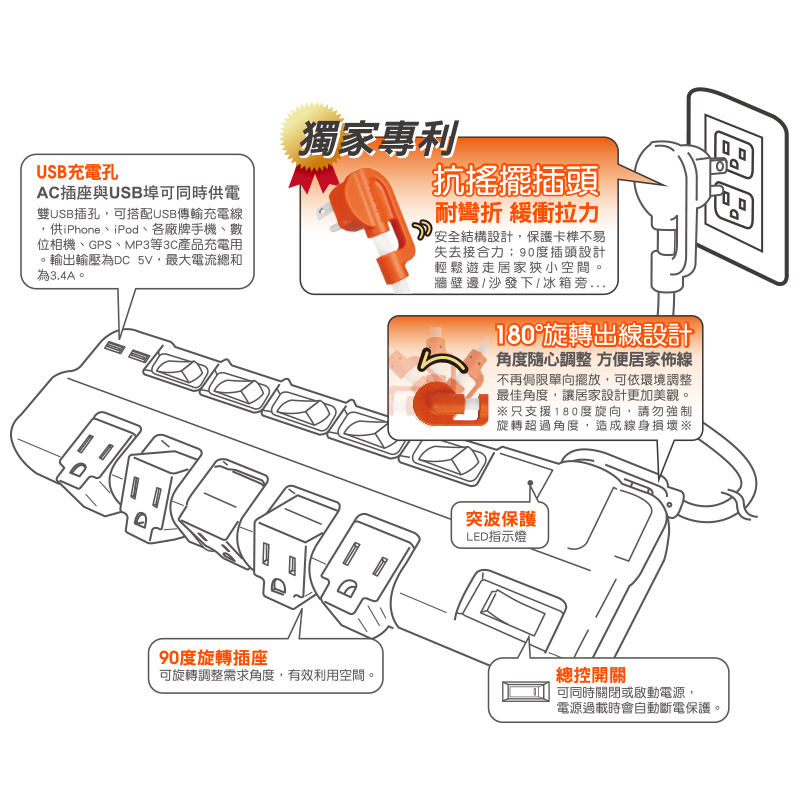 USB充電孔
AC插座與USB埠可同時供電
雙USB插孔，可搭配USB傳輸充電線，供iPhone、iPod、各廠牌手機、數位相機、GPS、MP3等3C產品充電用。輸出輸壓為DC 5V，最大電流總和為3.4A。

獨家專利
抗搖擺插頭
耐彎折 緩衝拉力
安全結構設計，保護卡榫不易失去接合力；90度插頭設計輕鬆遊走居家狹小空間。牆壁邊/沙發下/冰箱旁...

180°旋轉出線設計
角度隨心調整 方便居家佈線
不再侷限單向擺放，可依環境調整最佳角度，讓居家設計更加美觀。
※只支援180度旋向，請勿強制旋轉超過角度，造成線身損壞※

突波保護
LED指示燈

90度旋轉插座
可旋轉調整需求角度，有效利用空間。

總控開關
可同時關閉或啟動電源，電源過載時會自動斷電保護。