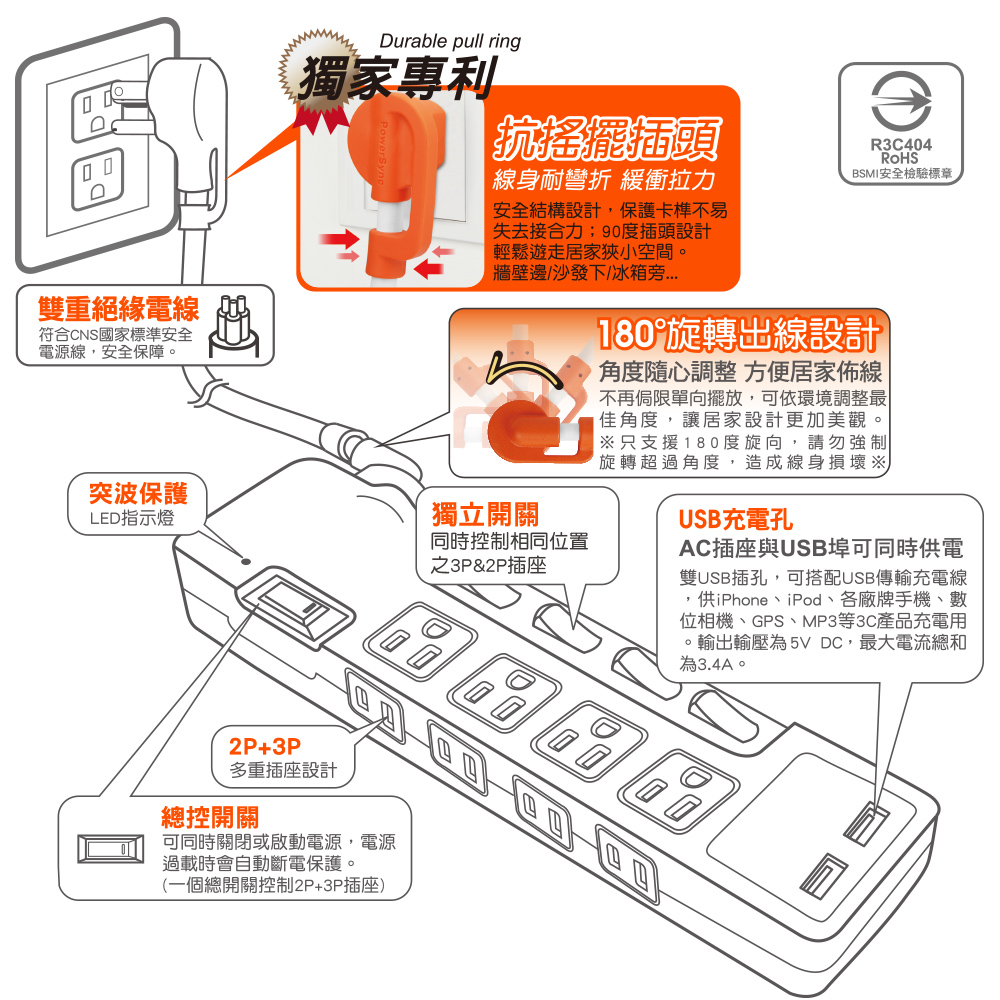 Durable pull ring

獨家專利

PowerSync

抗搖擺插頭

線身耐彎折 緩衝拉力

安全結構設計，保護卡榫不易失去接合力；90度插頭設計輕鬆遊走居家狹小空間。牆壁邊/沙發下/冰箱旁...

R3C404
RoHS
BSMI安全檢驗標章

雙重絕緣電線

符合CNS國家標準安全電源線，安全保障。

180°旋轉出線設計

角度隨心調整 方便居家佈線

不再侷限單向擺放，可依環境調整最佳角度，讓居家設計更加美觀。※只支援180度旋向，請勿強制旋轉超過角度，造成線身損壞※

突波保護

LED指示燈

獨立開關

同時控制相同位置之3P&2P插座

USB充電孔

AC插座與USB埠可同時供電

雙USB插孔，可搭配USB傳輸充電線，供iPhone、iPod、各廠牌手機、數位相機、GPS、MP3等3C產品充電用。輸出輸壓為5V DC，最大電流總和為3.4A。

2P+3P

多重插座設計

總控開關

可同時關閉或啟動電源，電源過載時會自動斷電保護。
（一個總開關控制2P+3P插座）